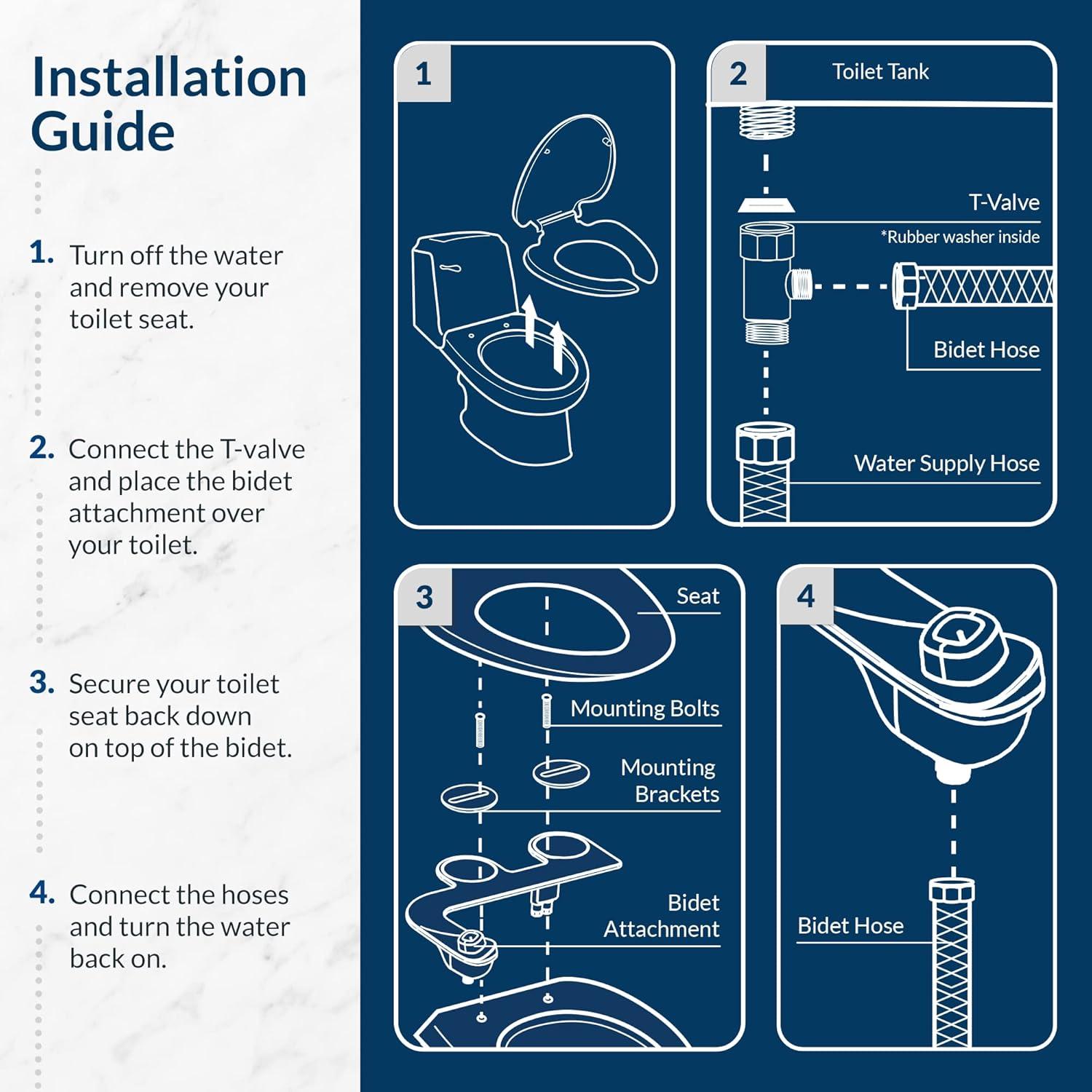 Installation Guide

1. Turn off the water and remove your toilet seat.

2. Connect the T-valve and place the bidet attachment over your toilet.

3. Secure your toilet seat back down on top of the bidet.

4. Connect the hoses and turn the water back on.

1

2

Toilet Tank

T-Valve

*Rubber washer inside

Bidet Hose

Water Supply Hose

3

Seat

Mounting Bolts

Mounting Brackets

Bidet Attachment

4

Bidet Hose