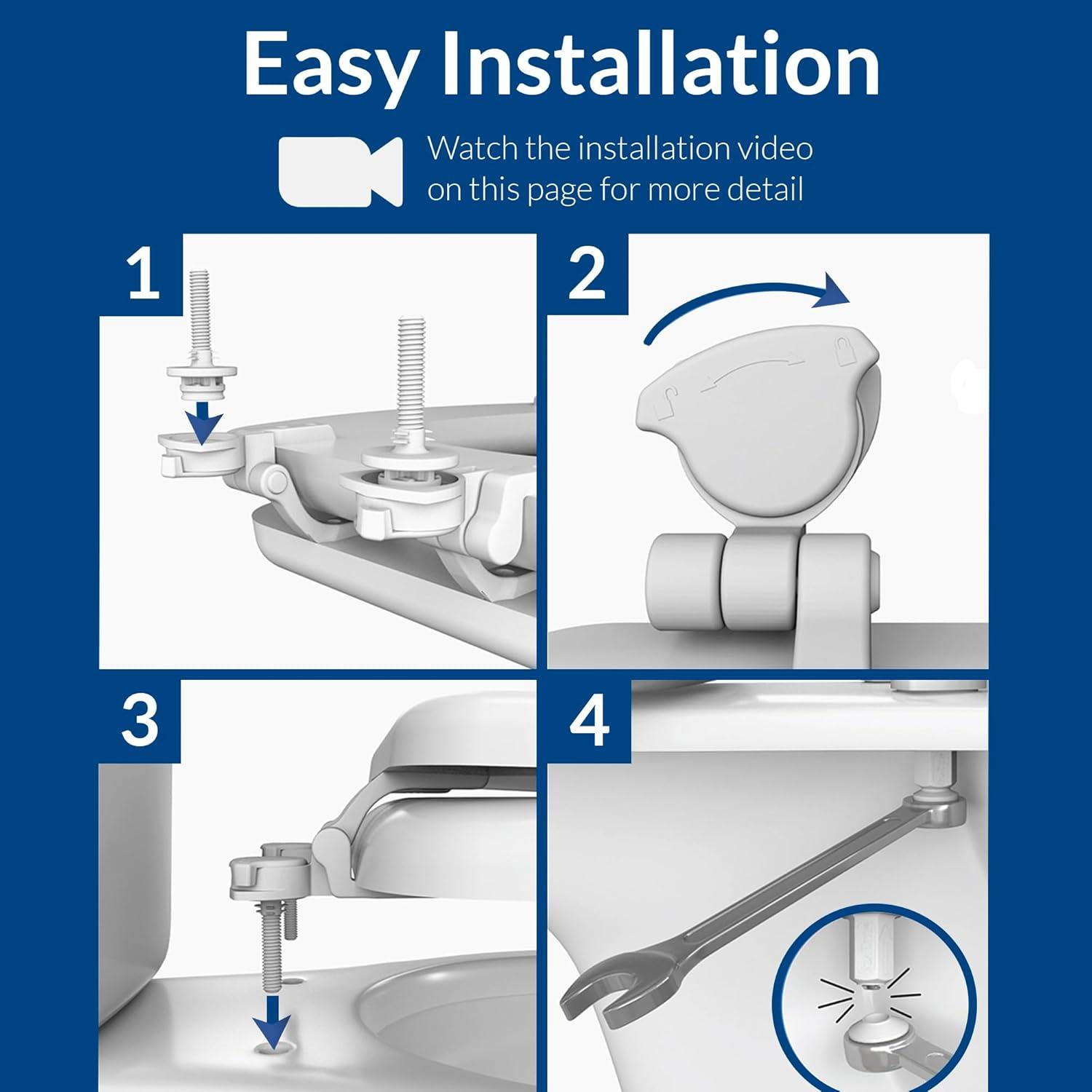 Easy Installation

Watch the installation video on this page for more detail

1

2

3

4