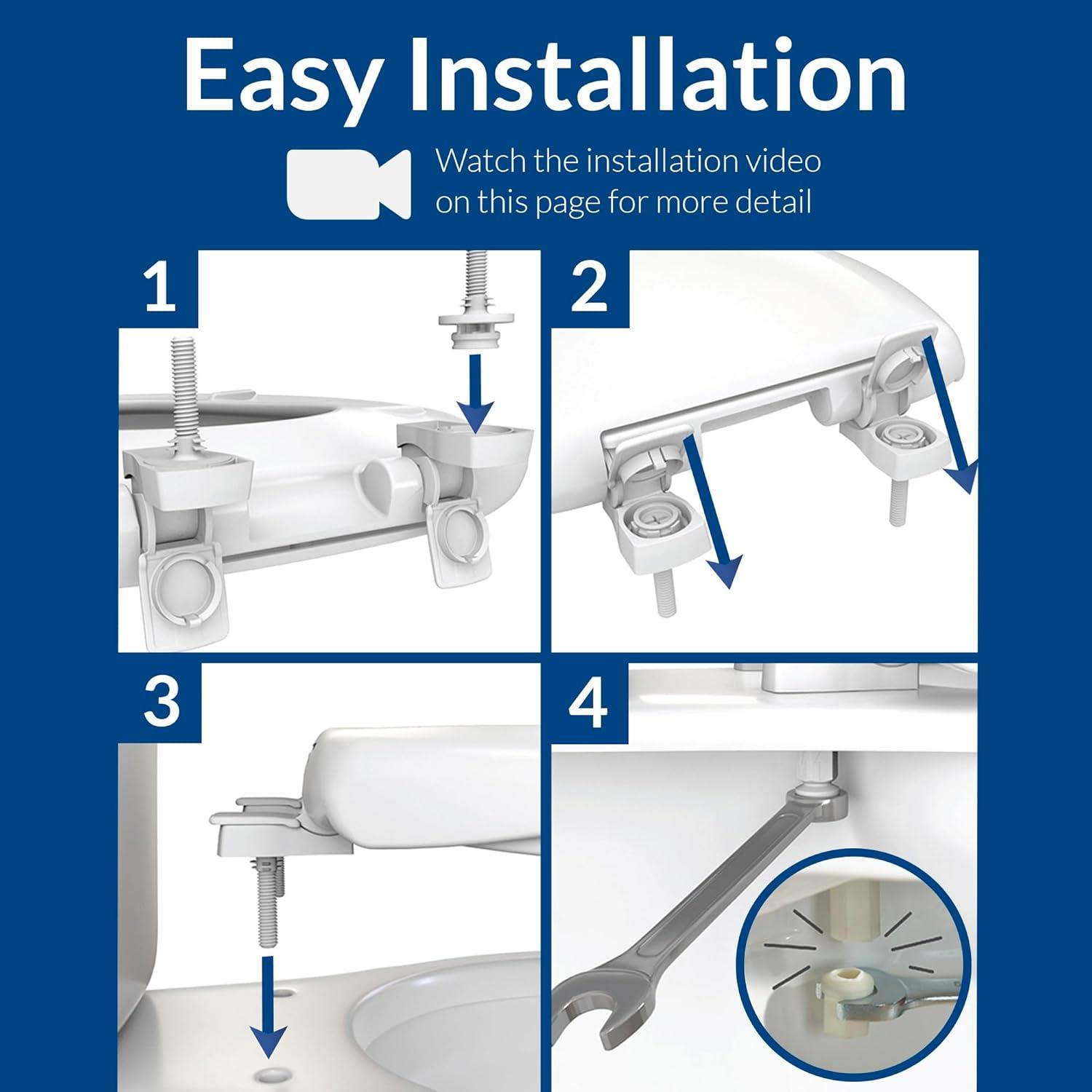 Easy Installation

Watch the installation video on this page for more detail

1

2

3

4