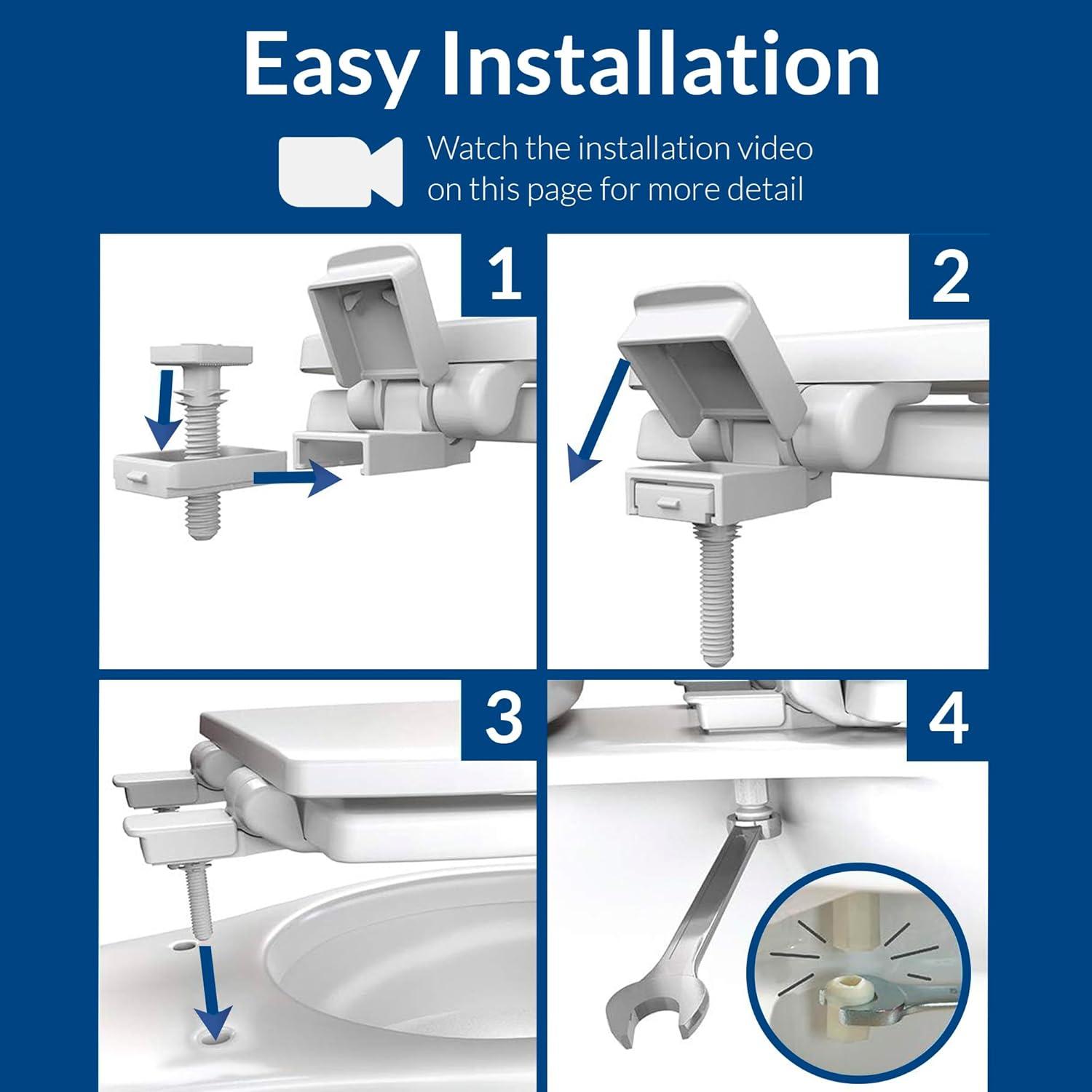 Easy Installation

Watch the installation video on this page for more detail

1

2

3

4